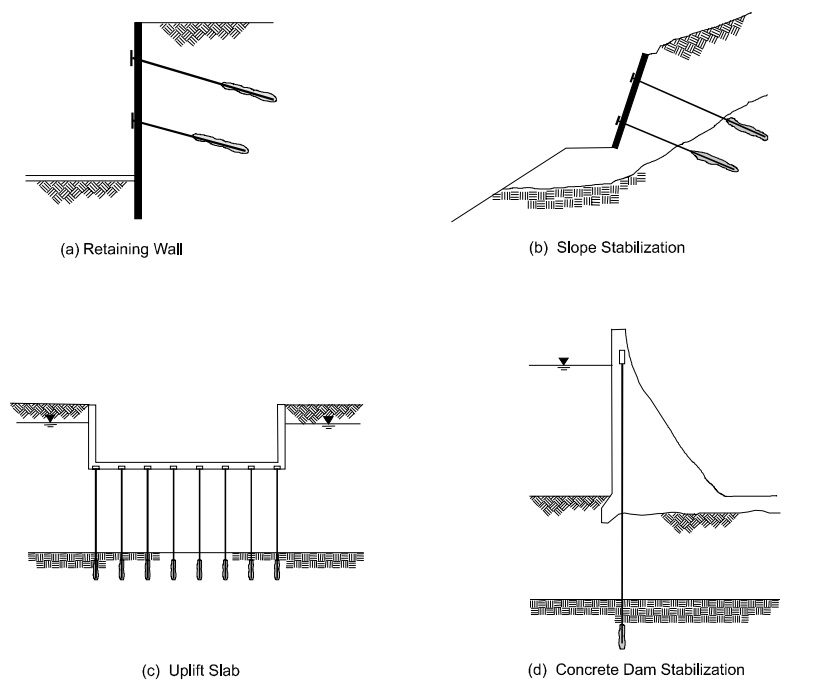 (a) Retaining Wall

(b) Slope Stabilization

(c) Uplift Slab

(d) Concrete Dam Stabilization